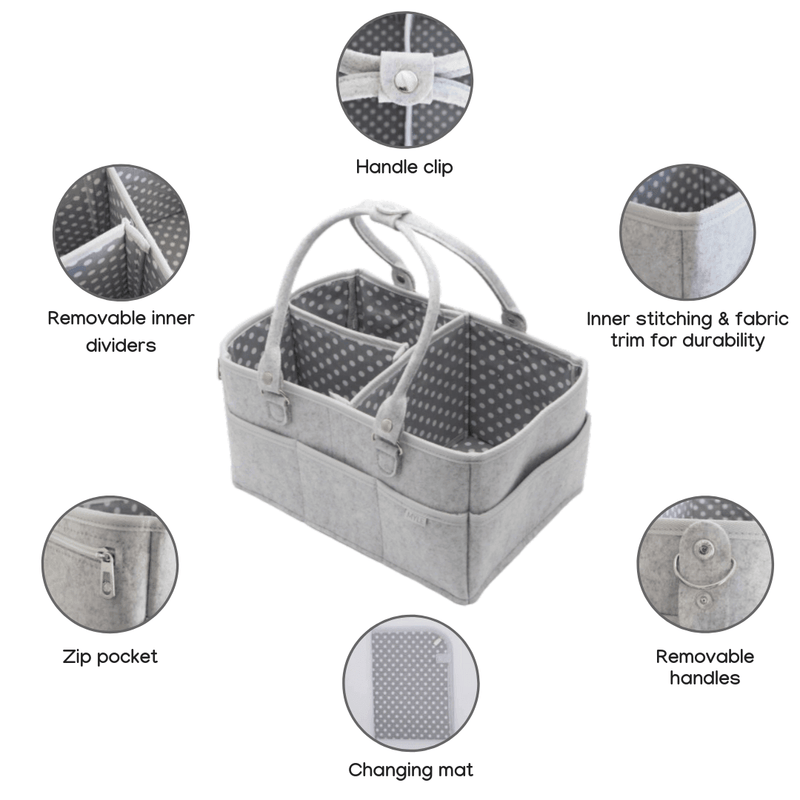 Handle clip

Removable inner dividers

Inner stitching & fabric trim for durability

Zip pocket

Removable handles

Changing mat