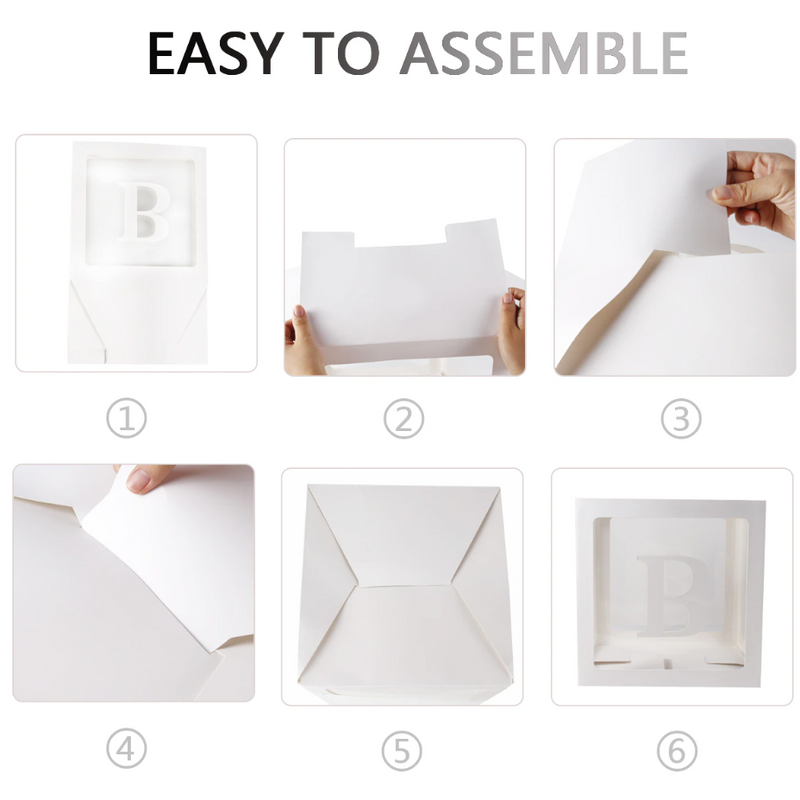 EASY TO ASSEMBLE

B

①

②

③

④

⑤

B

⑥