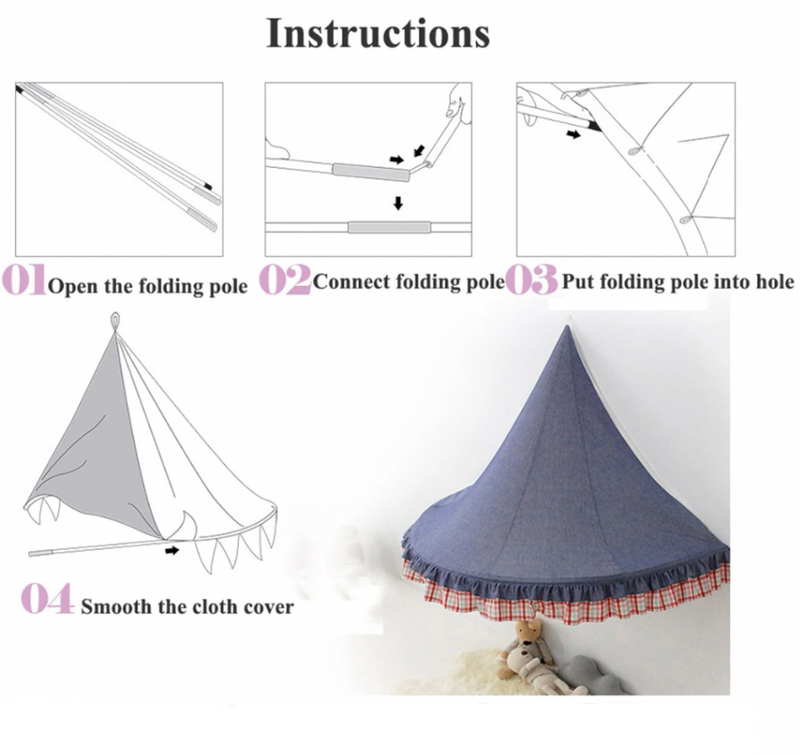 Instructions

01 Open the folding pole

02 Connect folding pole

03 Put folding pole into hole

04 Smooth the cloth cover