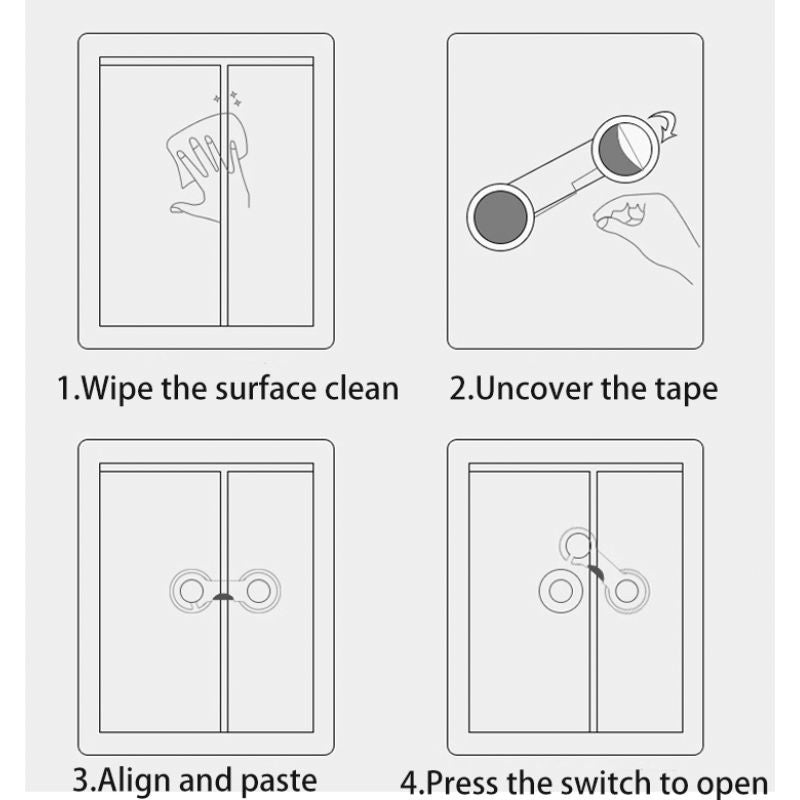 1.Wipe the surface clean

2.Uncover the tape

3.Align and paste

4.Press the switch to open