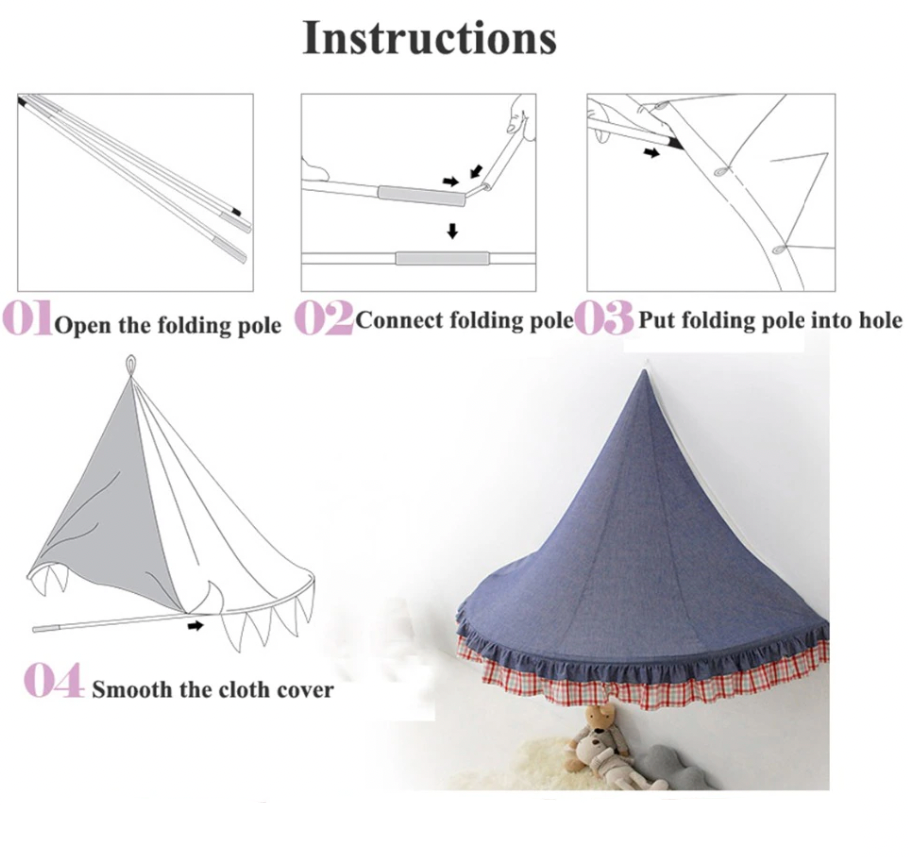 Instructions

01 Open the folding pole

02 Connect folding pole

03 Put folding pole into hole

04 Smooth the cloth cover