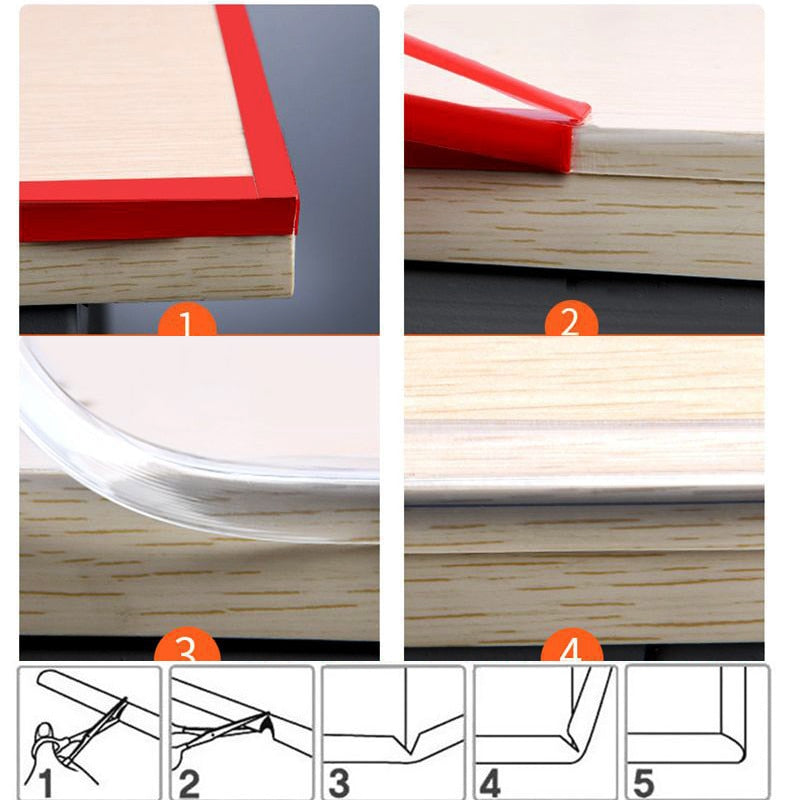 1
2
3
4
1
2
3
4
5